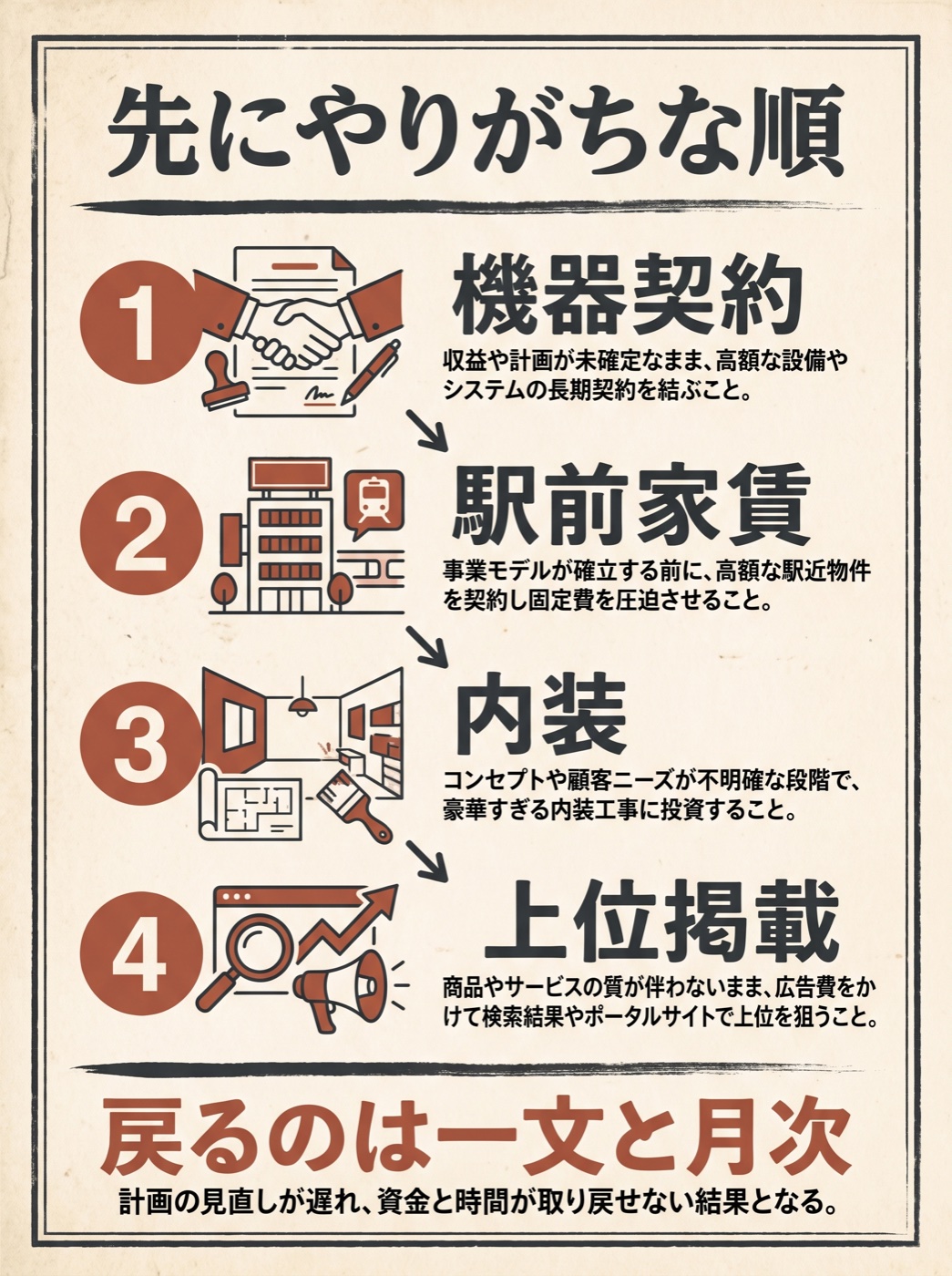 先にやりがちな順

1
機器契約
収益や計画が未確定なまま、高額な設備やシステムの長期契約を結ぶこと。

2
駅前家賃
事業モデルが確立する前に、高額な駅近物件を契約し固定費を圧迫させること。

3
内装
コンセプトや顧客ニーズが不明確な段階で、豪華すぎる内装工事に投資すること。

4
上位掲載
商品やサービスの質が伴わないまま、広告費をかけて検索結果やポータルサイトで上位を狙うこと。

戻るのは一文と月次
計画の見直しが遅れ、資金と時間が取り戻せない結果となる。